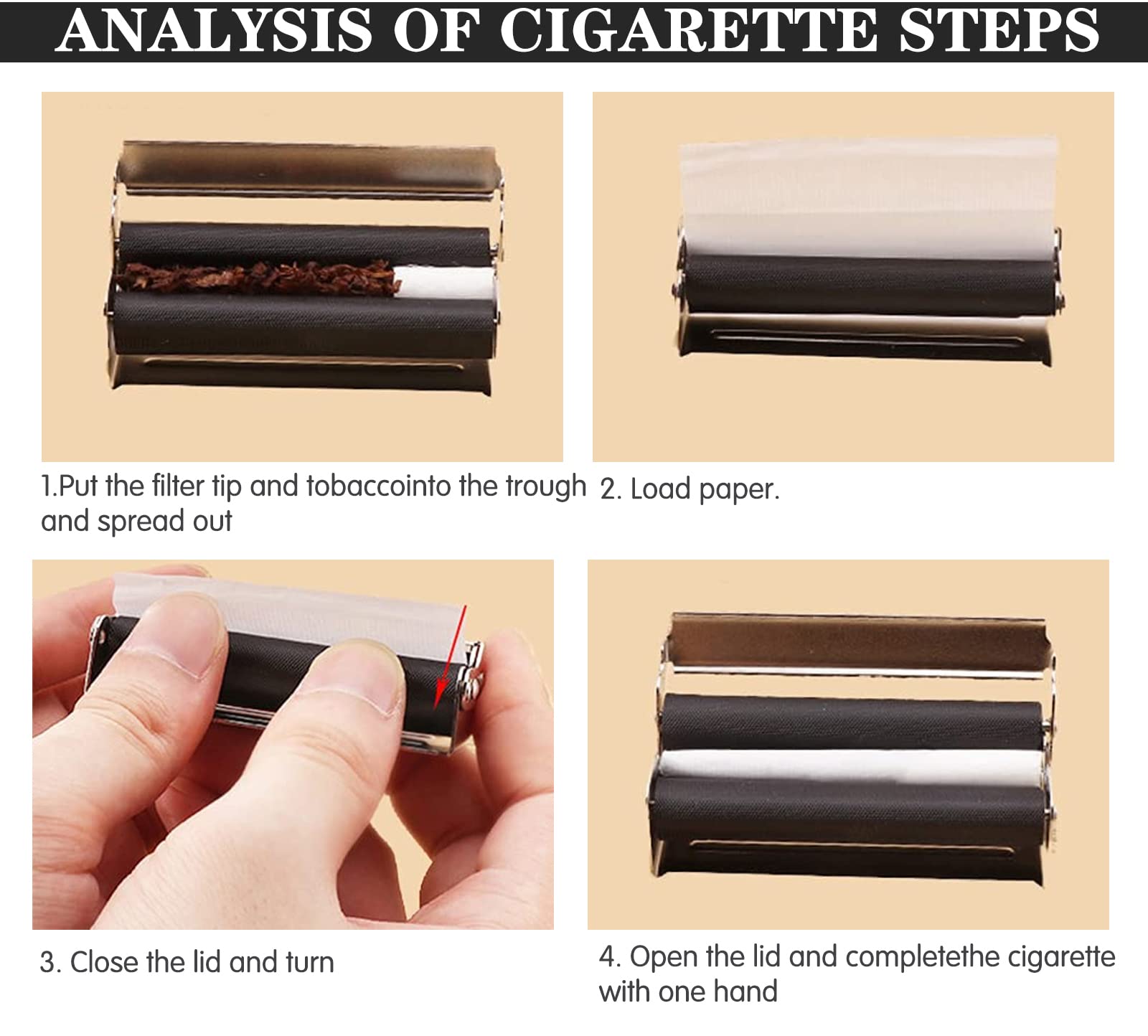 ANALYSIS OF CIGARETTE STEPS

1.Put the filter tip and tobaccointo the trough and spread out

2. Load paper.

3. Close the lid and turn

4. Open the lid and completethe cigarette with one hand