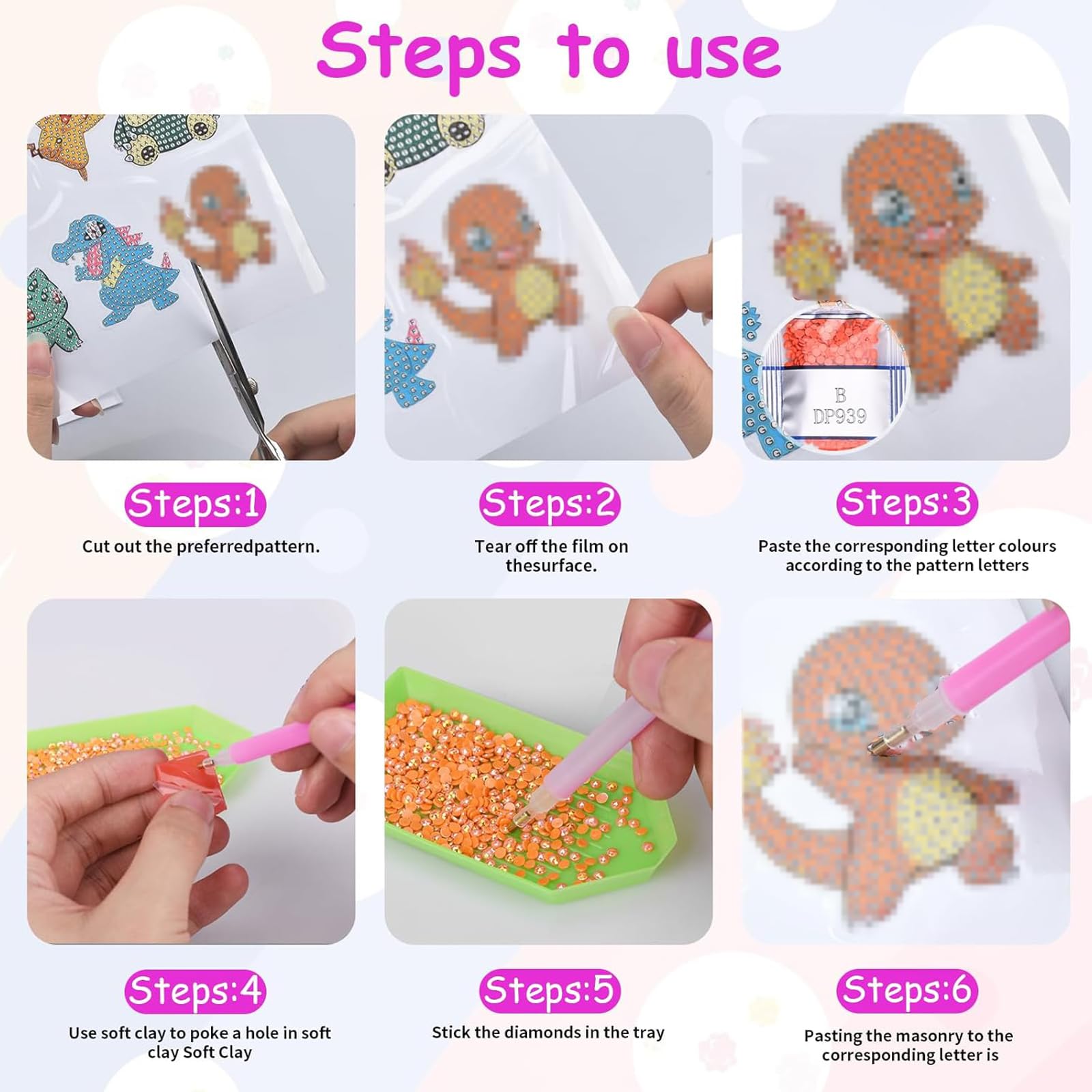 Steps to use

B
DP939

Steps:1
Cut out the preferredpattern.

Steps:2
Tear off the film on thesurface.

Steps:3
Paste the corresponding letter colours according to the pattern letters

Steps:4
Use soft clay to poke a hole in soft clay Soft Clay

Steps:5
Stick the diamonds in the tray

Steps:6
Pasting the masonry to the corresponding letter is